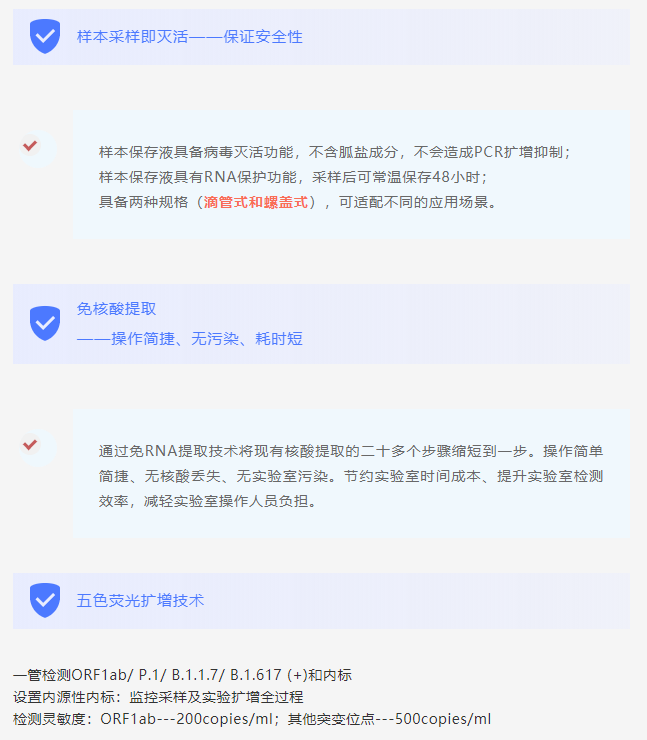 样本采样即灭活——保证安全性

样本保存液具备病毒灭活功能，不含胍盐成分，不会造成PCR扩增抑制；
样本保存液具有RNA保护功能，采样后可常温保存48小时；
具备两种规格（滴管式和螺盖式），可适配不同的应用场景。

免核酸提取
——操作简捷、无污染、耗时短

通过免RNA提取技术将现有核酸提取的二十多个步骤缩短到一步。操作简单简捷、无核酸丢失、无实验室污染。节约实验室时间成本、提升实验室检测效率，减轻实验室操作人员负担。

五色荧光扩增技术

一管检测ORF1ab/ P.1/ B.1.1.7/ B.1.617 (+)和内标
设置内源性内标：监控采样及实验扩增全过程
检测灵敏度：ORF1ab---200copies/ml；其他突变位点---500copies/ml